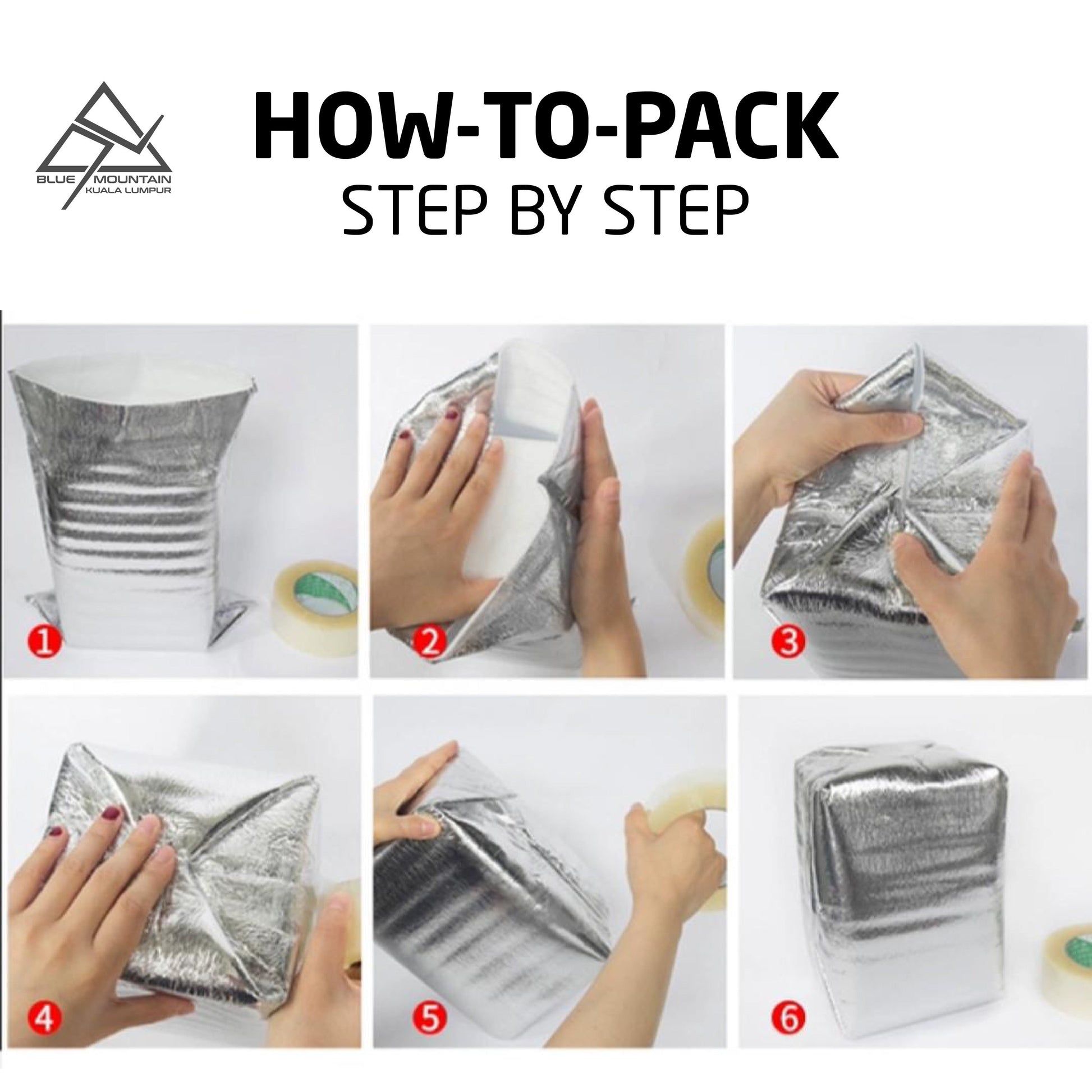 BLUE MOUNTAIN
KUALA LUMPUR

HOW-TO-PACK
STEP BY STEP

1

2

3

4

5

6