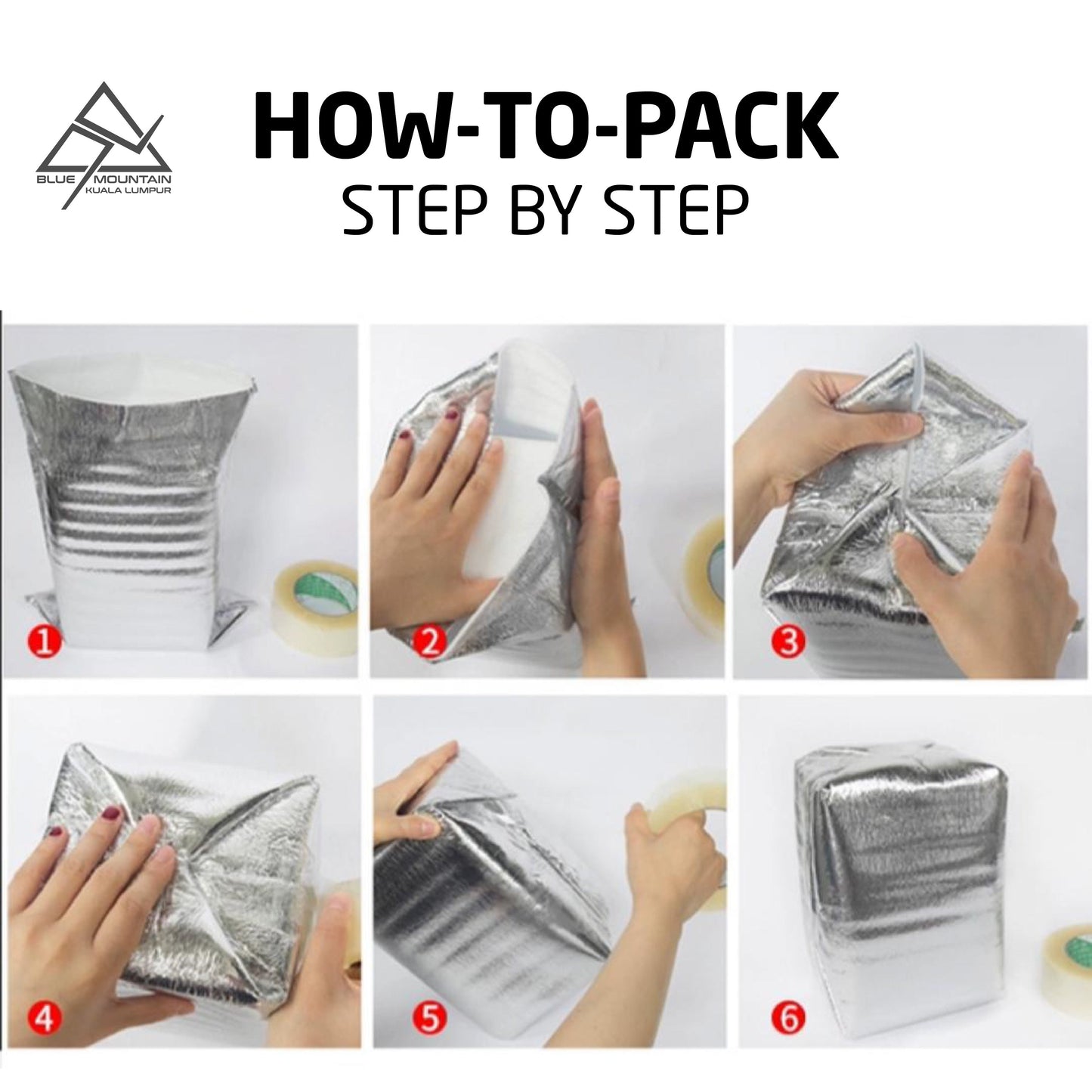 BLUE MOUNTAIN
KUALA LUMPUR

HOW-TO-PACK
STEP BY STEP

1
2
3
4
5
6