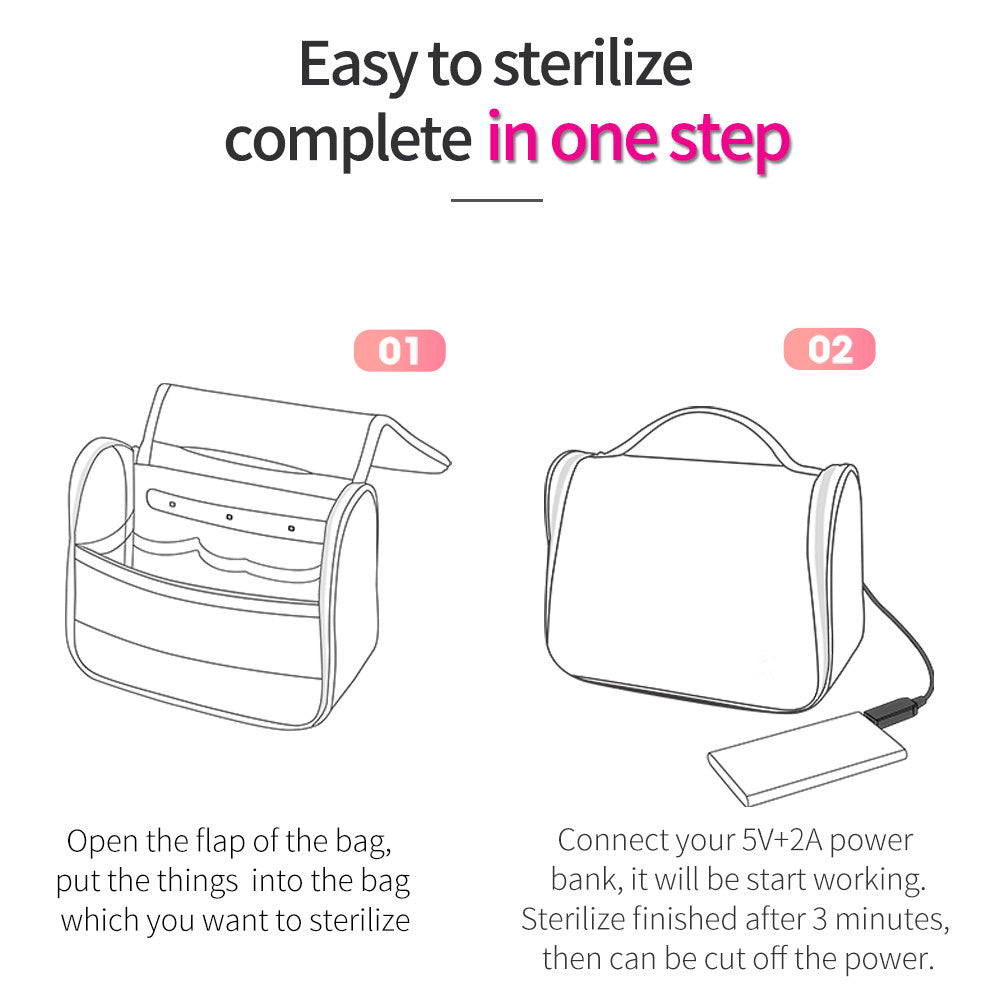 Easy to sterilize
complete in one step

01

Open the flap of the bag, put the things into the bag which you want to sterilize

02

Connect your 5V+2A power bank, it will be start working. Sterilize finished after 3 minutes, then can be cut off the power.